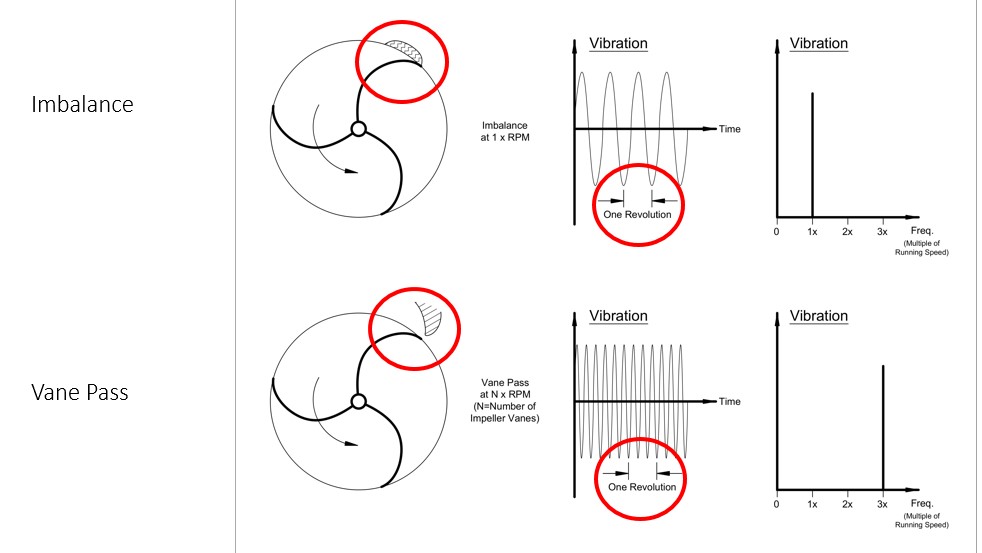 Imbalance

Imbalance at 1 x RPM

Vibration

Time

One Revolution

Vibration

0

1x

2x

3x

Freq.

(Multiple of Running Speed)

Vane Pass

Vane Pass at N x RPM (N=Number of Impeller Vanes)

Vibration

Time

One Revolution

Vibration

0

1x

2x

3x

Freq.

(Multiple of Running Speed)