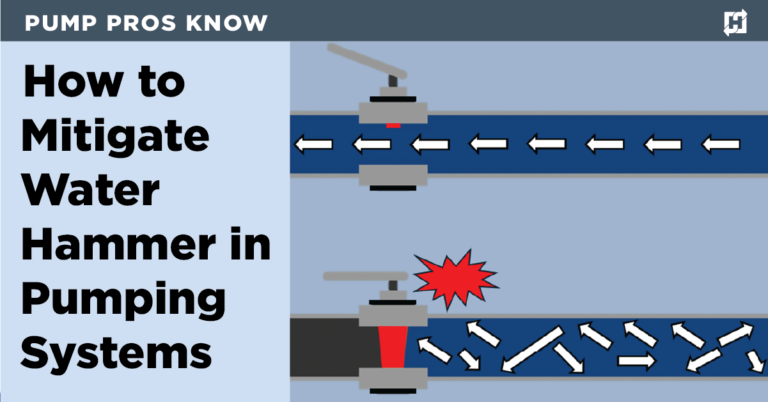 PUMP PROS KNOW

How to Mitigate Water Hammer in Pumping Systems