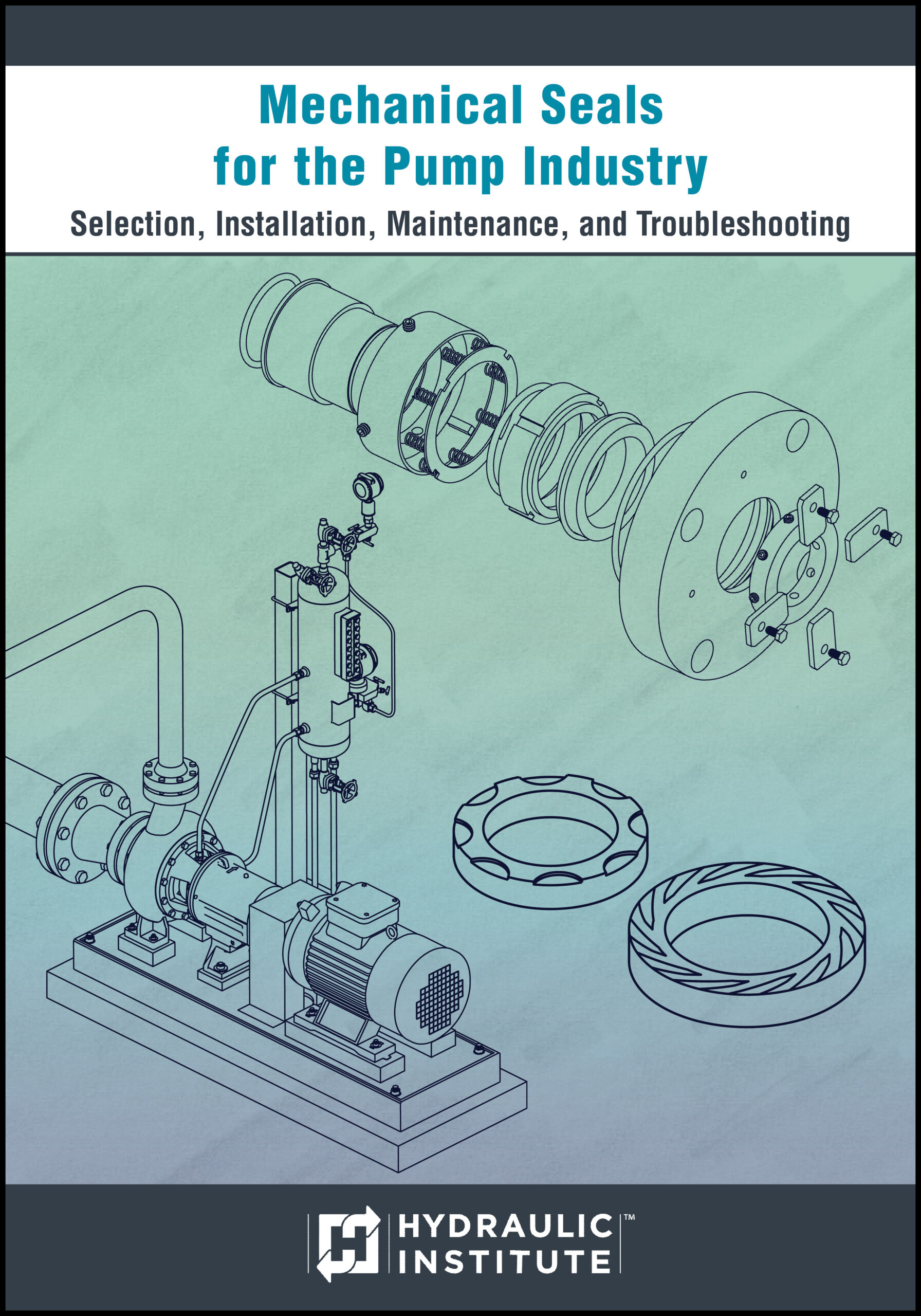 Mechanical Seals for the Pump Industry

Selection, Installation, Maintenance, and Troubleshooting

HYDRAULIC INSTITUTE™